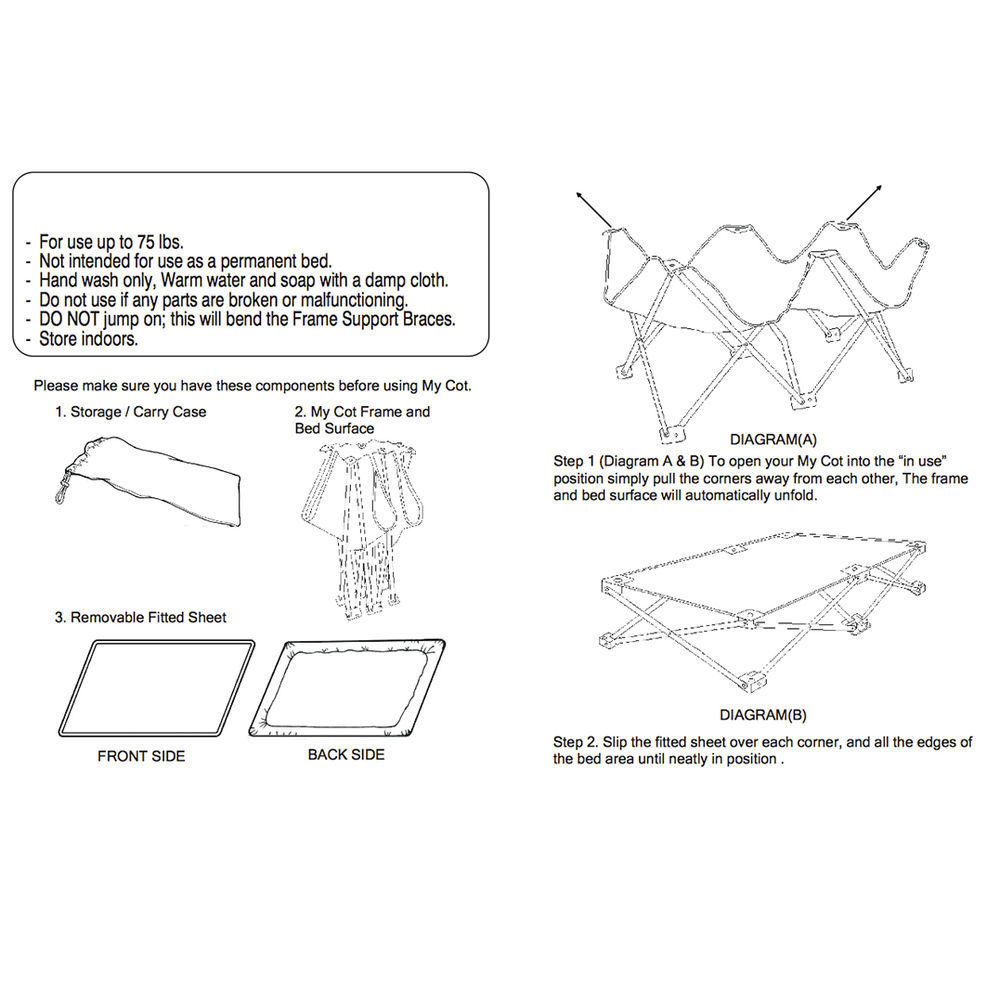 - For use up to 75 lbs.
- Not intended for use as a permanent bed.
- Hand wash only, Warm water and soap with a damp cloth.
- Do not use if any parts are broken or malfunctioning.
- DO NOT jump on; this will bend the Frame Support Braces.
- Store indoors.

Please make sure you have these components before using My Cot.

1. Storage / Carry Case

2. My Cot Frame and Bed Surface

3. Removable Fitted Sheet

FRONT SIDE

BACK SIDE

DIAGRAM(A)

Step 1 (Diagram A & B) To open your My Cot into the "in use" position simply pull the corners away from each other, The frame and bed surface will automatically unfold.

DIAGRAM(B)

Step 2. Slip the fitted sheet over each corner, and all the edges of the bed area until neatly in position .